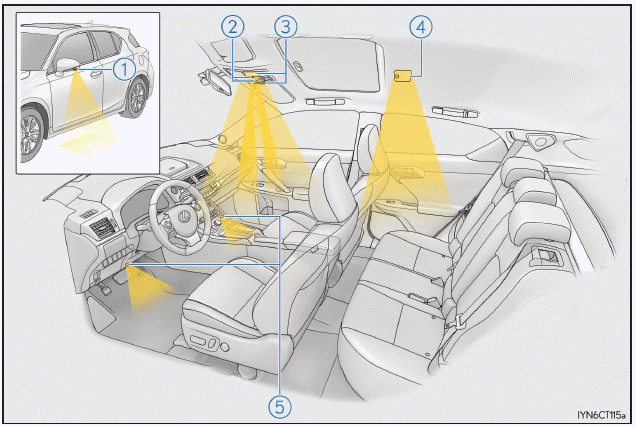 1
2
3
4
5
IYN6CT115a