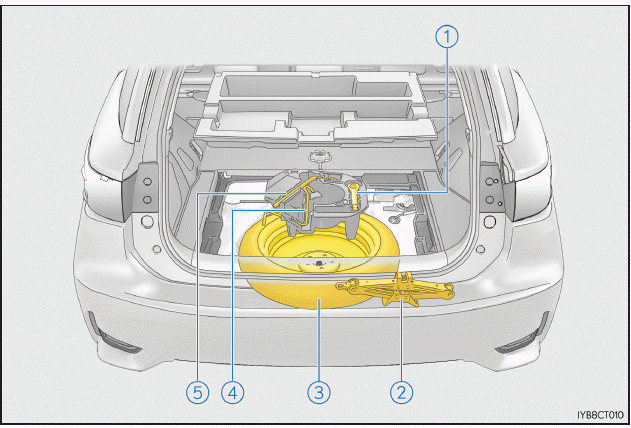 1
5
4
3
2
IYBBCT010