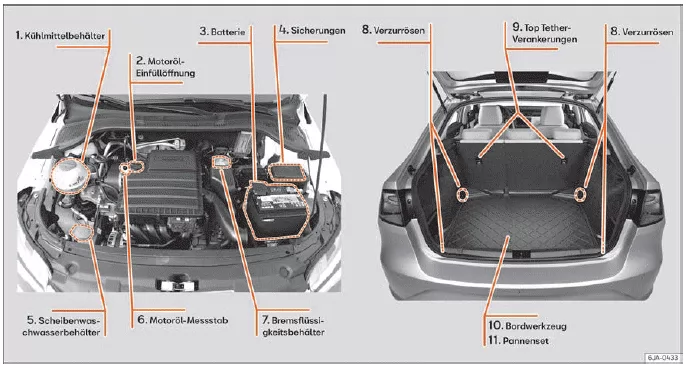 1. Kühlmittelbehälter

2. Motoröl-Einfüllöffnung

3. Batterie

4. Sicherungen

8. Verzurrösen

9. Top Tether-Verankerungen

8. Verzurrösen

5. Scheibenwaschwasserbehälter

6. Motoröl-Messstab

7. Bremsflüssigkeitsbehälter

10. Bordwerkzeug

11. Pannenset

6JA-0433